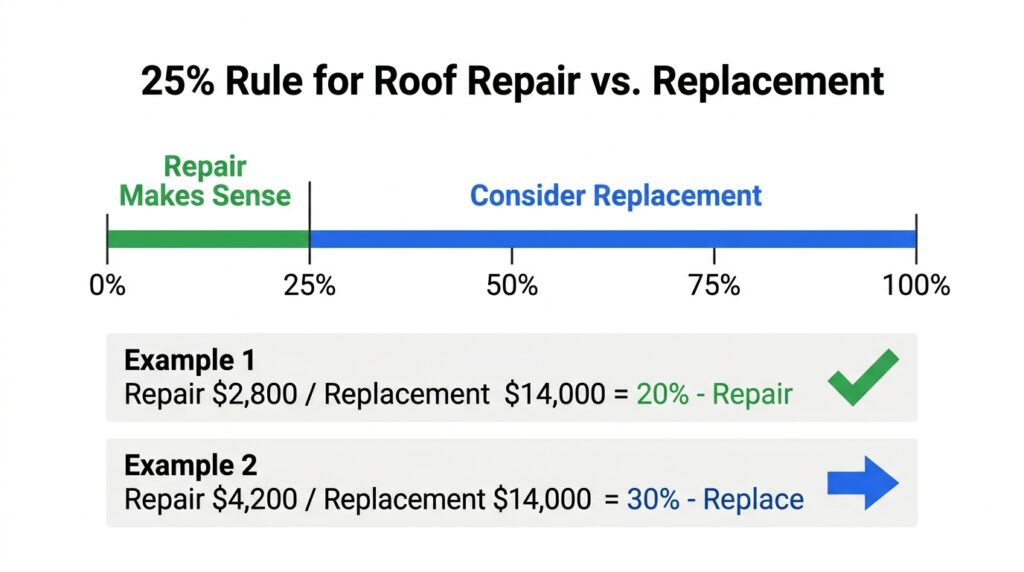 25% Rule for Roof Repair vs. Replacement

Repair Makes Sense

Consider Replacement

0%

25%

50%

75%

100%

Example 1
Repair \$2,800 / Replacement \$14,000 = 20% - Repair

Example 2
Repair \$4,200 / Replacement \$14,000 = 30% - Replace